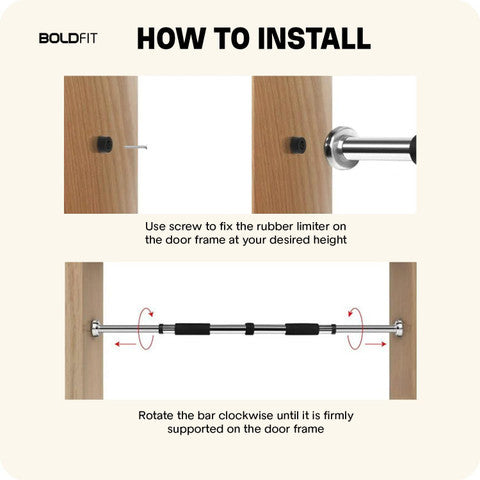 BOLDFIT

HOW TO INSTALL

Use screw to fix the rubber limiter on the door frame at your desired height

Rotate the bar clockwise until it is firmly supported on the door frame